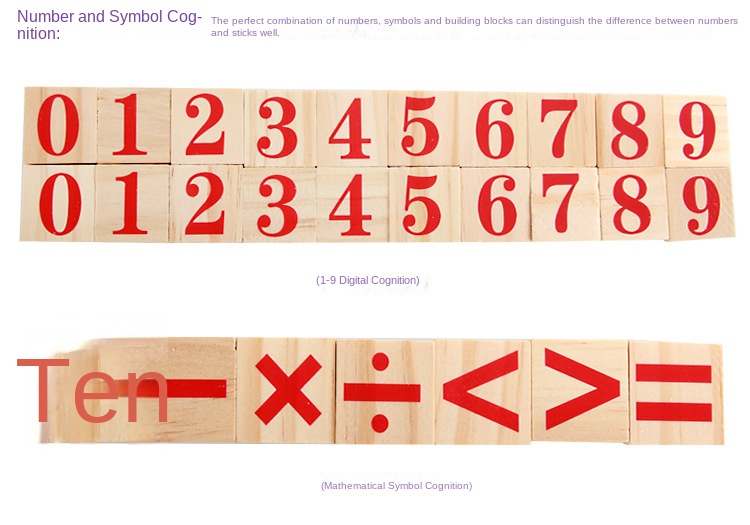 Number and Symbol Cognition:

The perfect combination of numbers, symbols and building blocks can distinguish the difference between numbers and sticks well.

0 1 2 3 4 5 6 7 8 9
0 1 2 3 4 5 6 7 8 9

(1-9 Digital Cognition)

Ten − × ÷ < > =

(Mathematical Symbol Cognition)