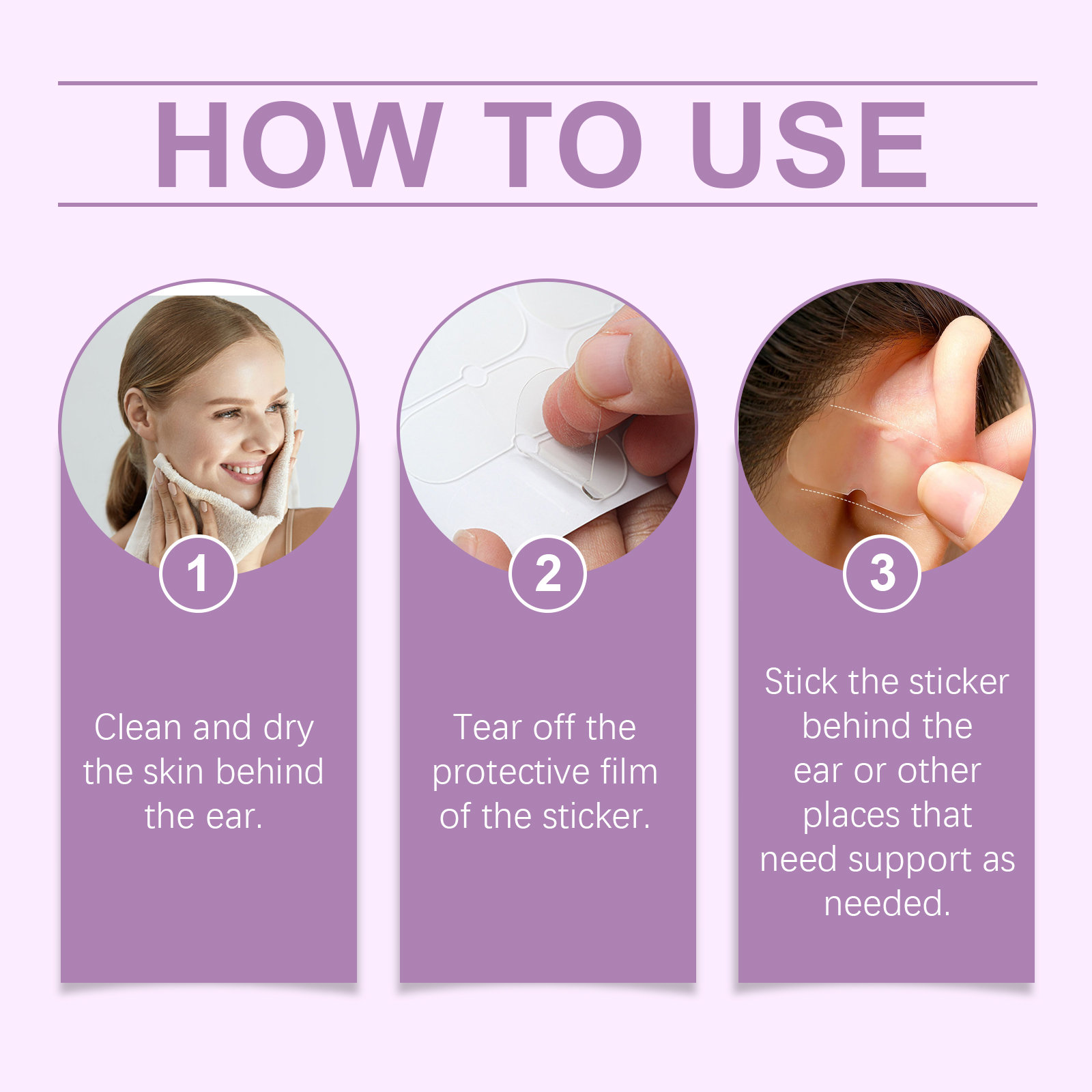 HOW TO USE

1

Clean and dry the skin behind the ear.

2

Tear off the protective film of the sticker.

3

Stick the sticker behind the ear or other places that need support as needed.