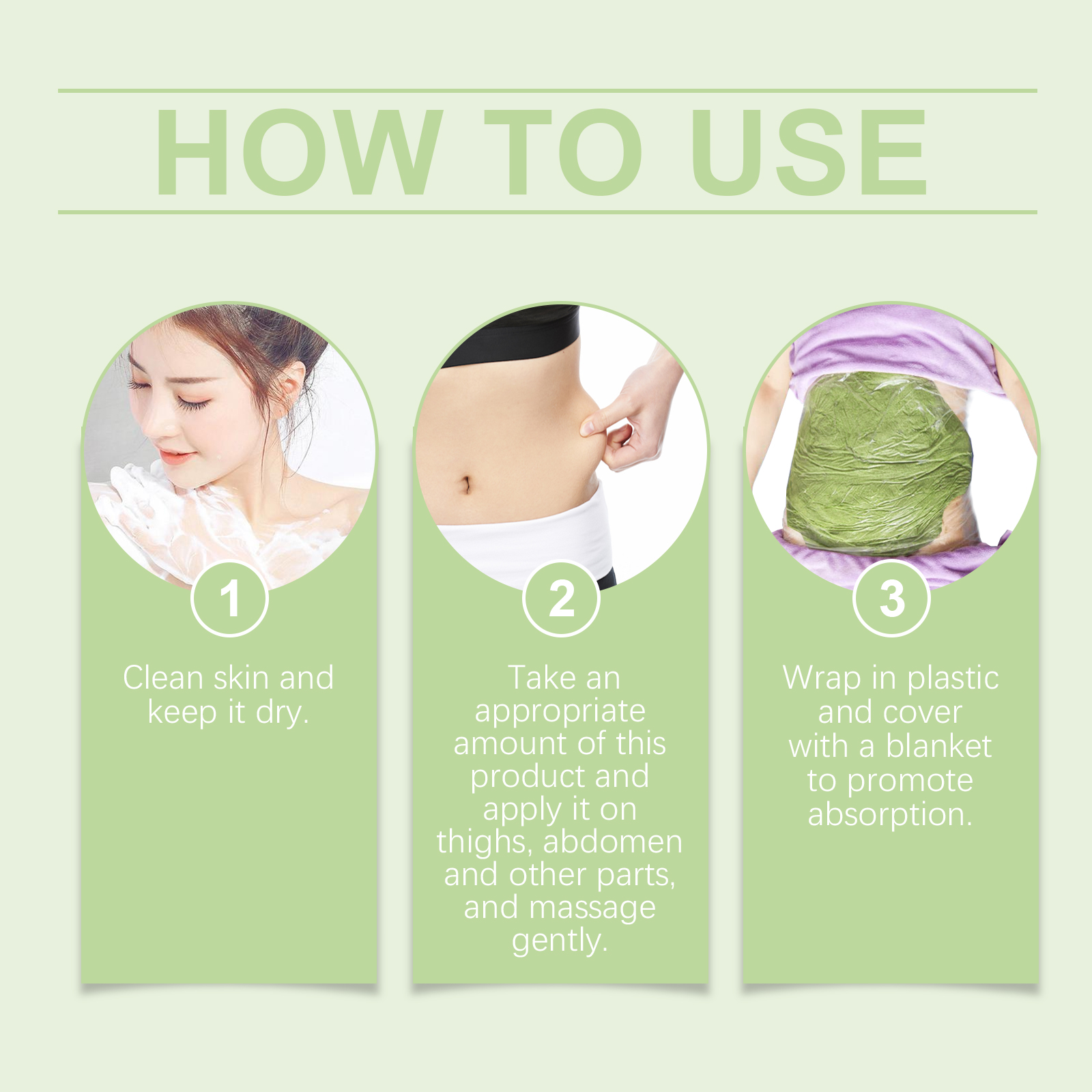 HOW TO USE

1

Clean skin and keep it dry.

2

Take an appropriate amount of this product and apply it on thighs, abdomen and other parts, and massage gently.

3

Wrap in plastic and cover with a blanket to promote absorption.