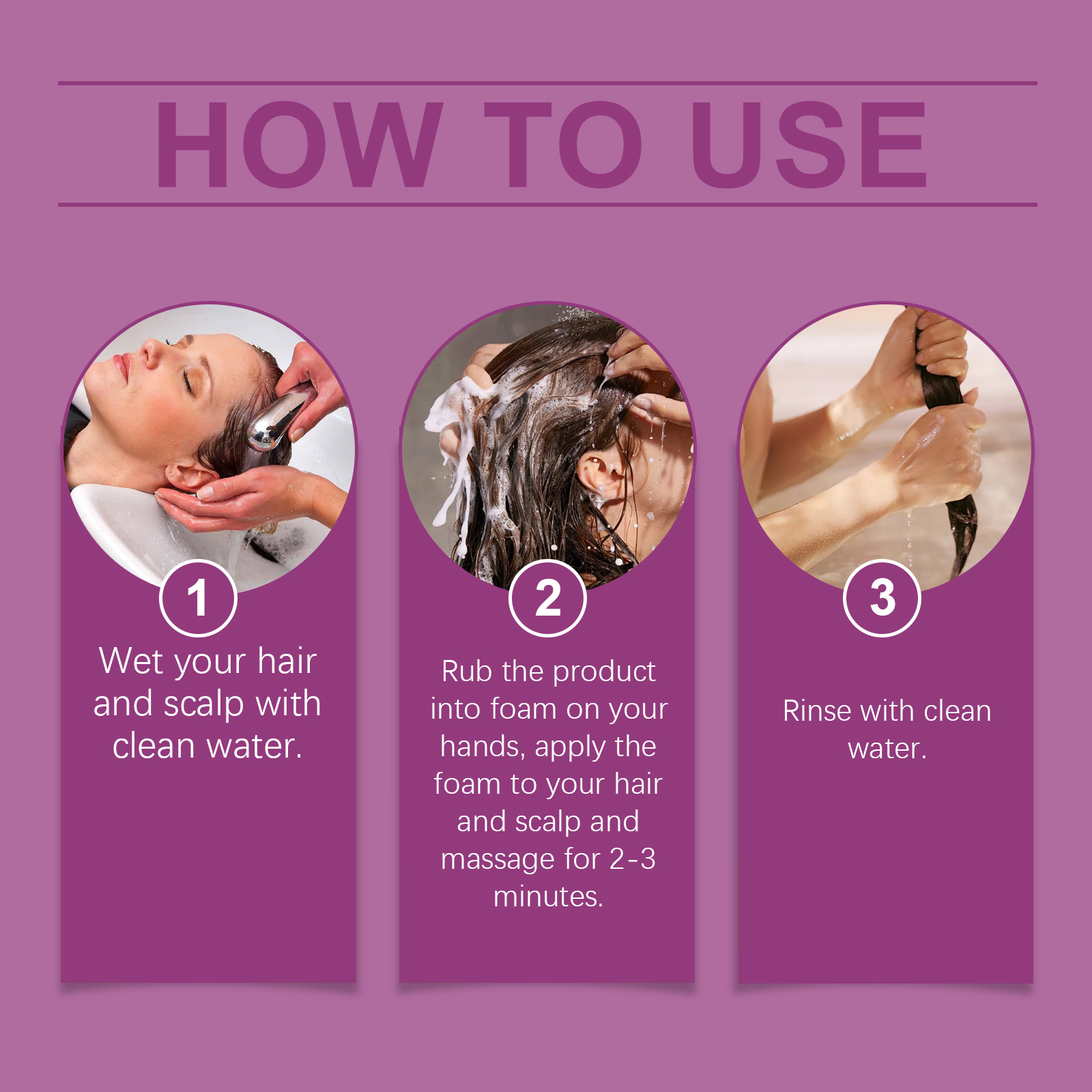 HOW TO USE

1

Wet your hair and scalp with clean water.

2

Rub the product into foam on your hands, apply the foam to your hair and scalp and massage for 2-3 minutes.

3

Rinse with clean water.