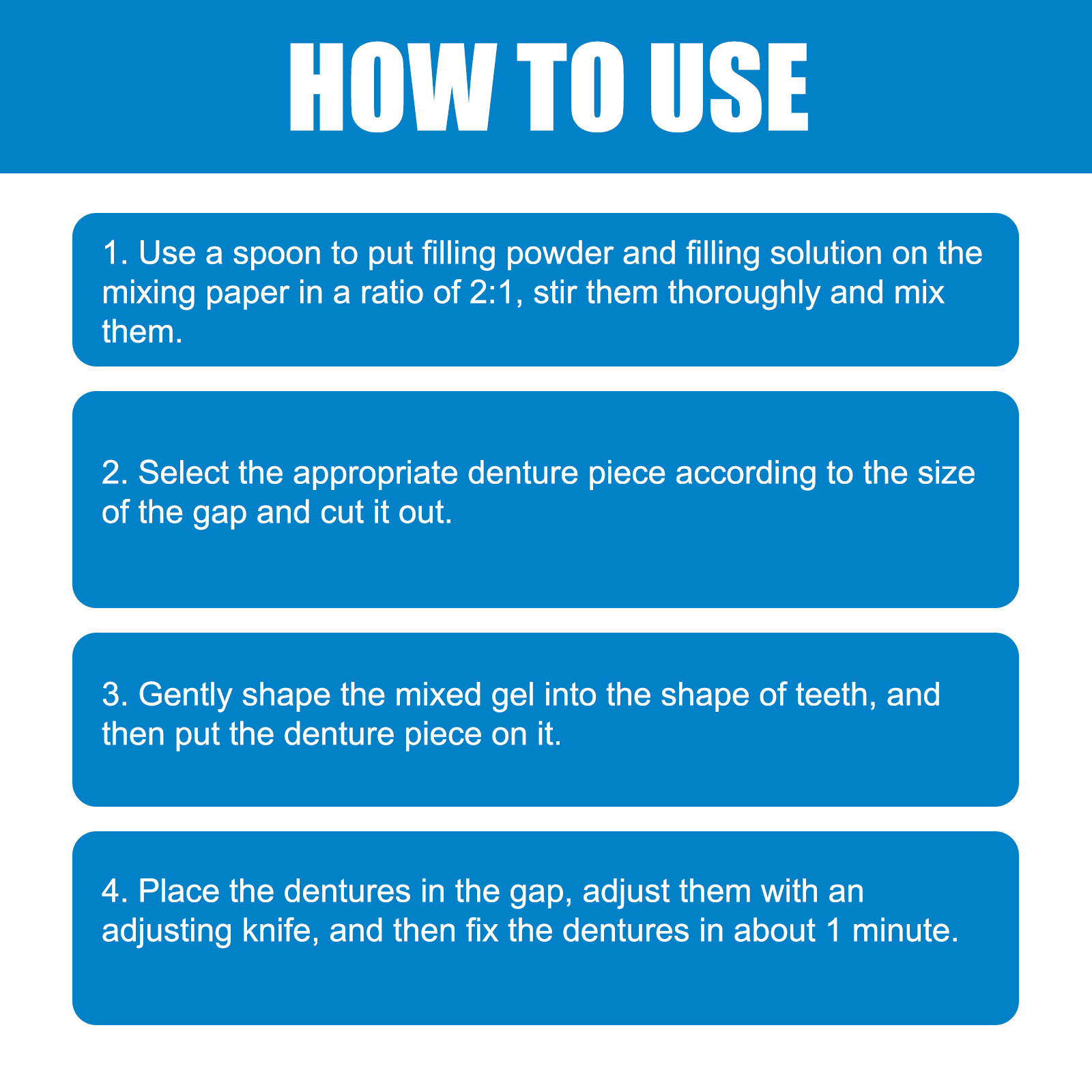 HOW TO USE

1. Use a spoon to put filling powder and filling solution on the mixing paper in a ratio of 2:1, stir them thoroughly and mix them.

2. Select the appropriate denture piece according to the size of the gap and cut it out.

3. Gently shape the mixed gel into the shape of teeth, and then put the denture piece on it.

4. Place the dentures in the gap, adjust them with an adjusting knife, and then fix the dentures in about 1 minute.