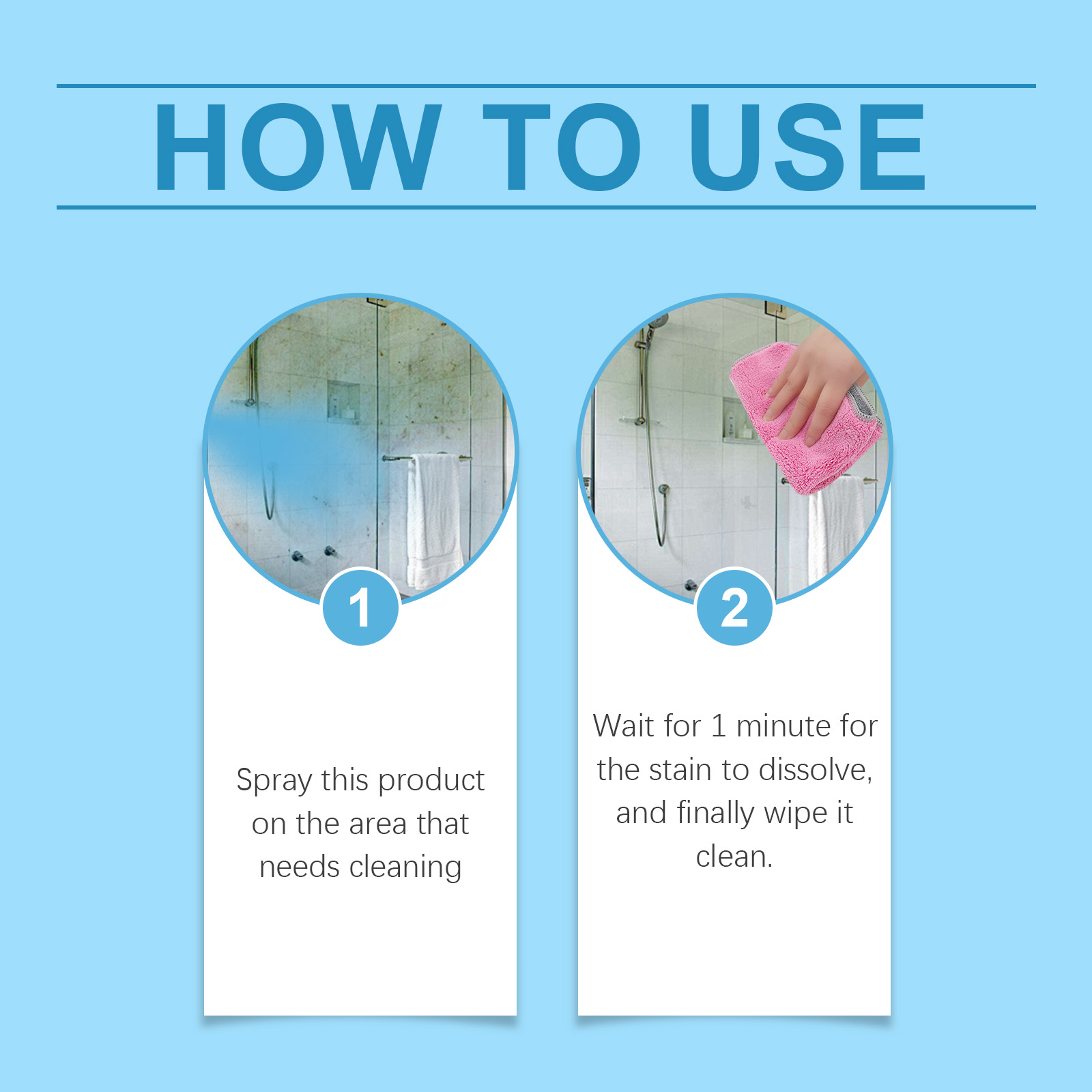 HOW TO USE

1

Spray this product on the area that needs cleaning

2

Wait for 1 minute for the stain to dissolve, and finally wipe it clean.