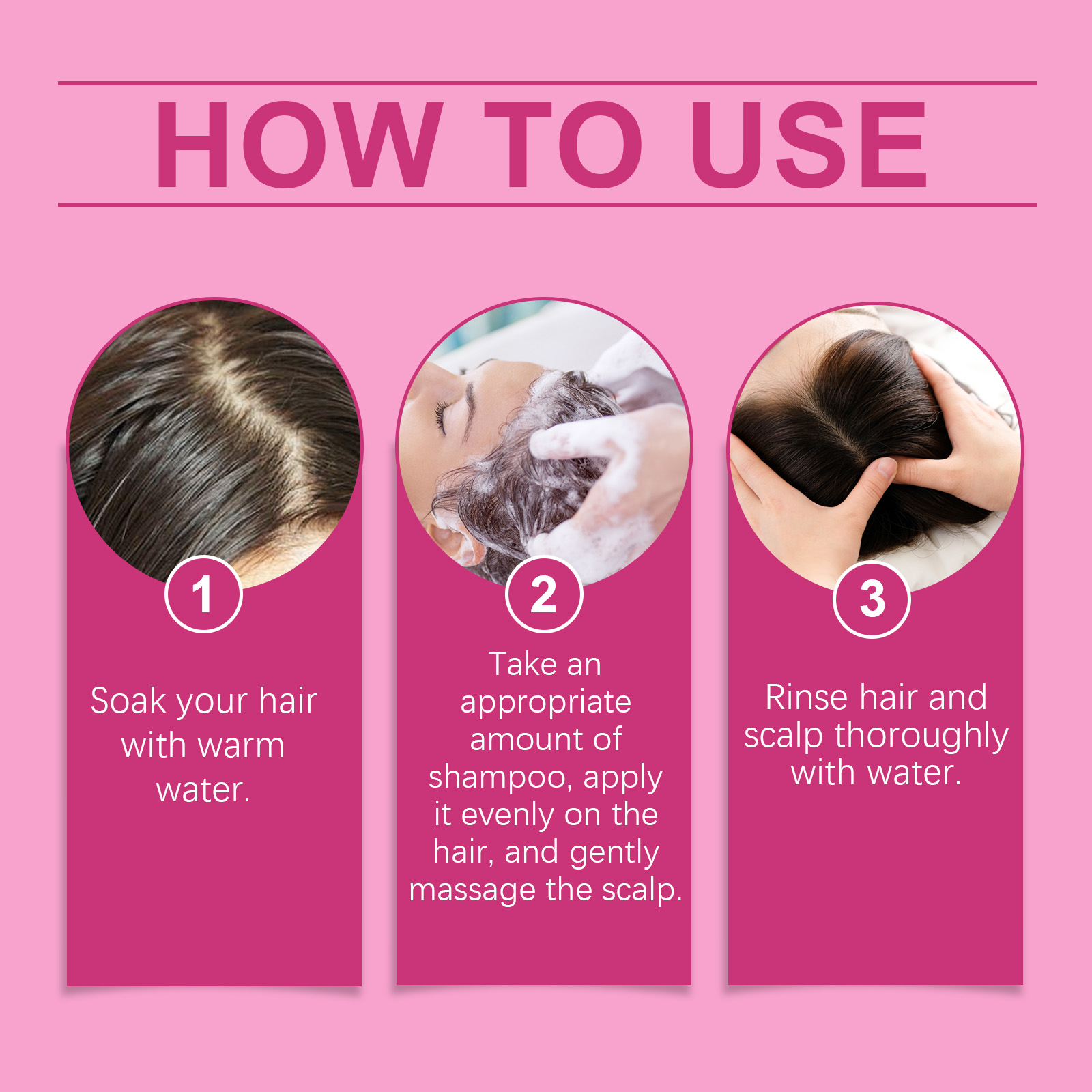 HOW TO USE

1

Soak your hair with warm water.

2

Take an appropriate amount of shampoo, apply it evenly on the hair, and gently massage the scalp.

3

Rinse hair and scalp thoroughly with water.