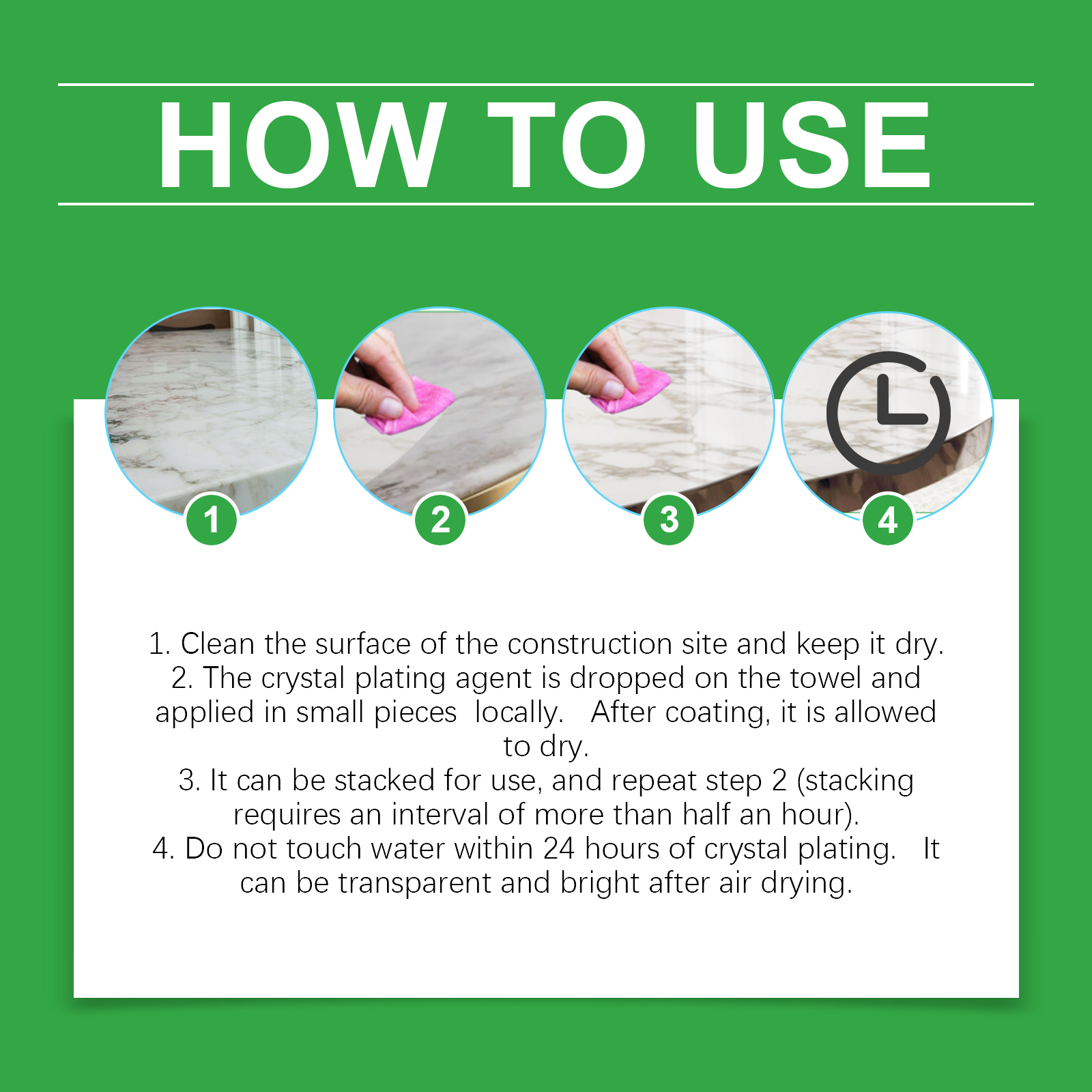 HOW TO USE

1

2

3

4

1. Clean the surface of the construction site and keep it dry.
2. The crystal plating agent is dropped on the towel and applied in small pieces locally. After coating, it is allowed to dry.
3. It can be stacked for use, and repeat step 2 (stacking requires an interval of more than half an hour).
4. Do not touch water within 24 hours of crystal plating. It can be transparent and bright after air drying.