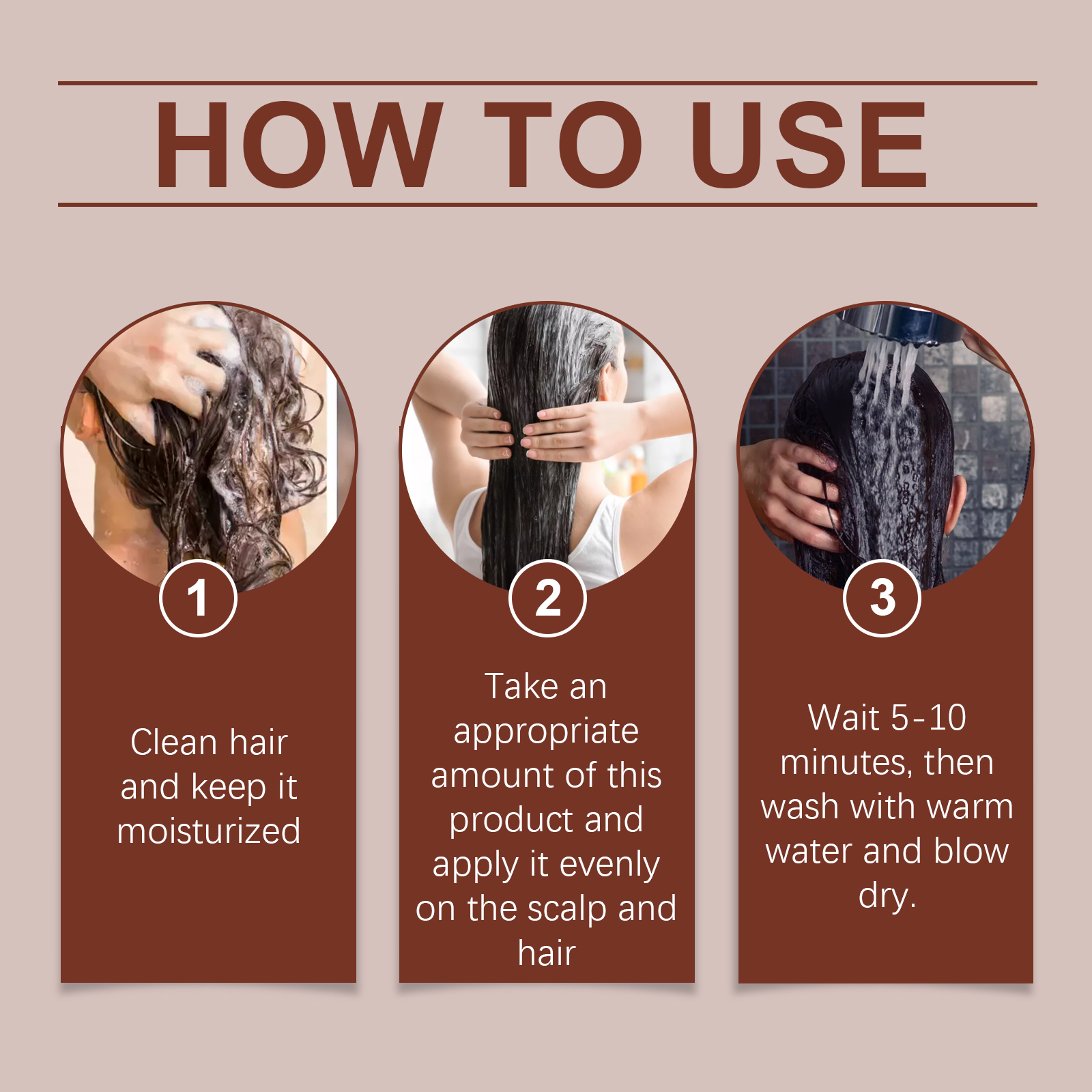 HOW TO USE

1

Clean hair and keep it moisturized

2

Take an appropriate amount of this product and apply it evenly on the scalp and hair

3

Wait 5-10 minutes, then wash with warm water and blow dry.