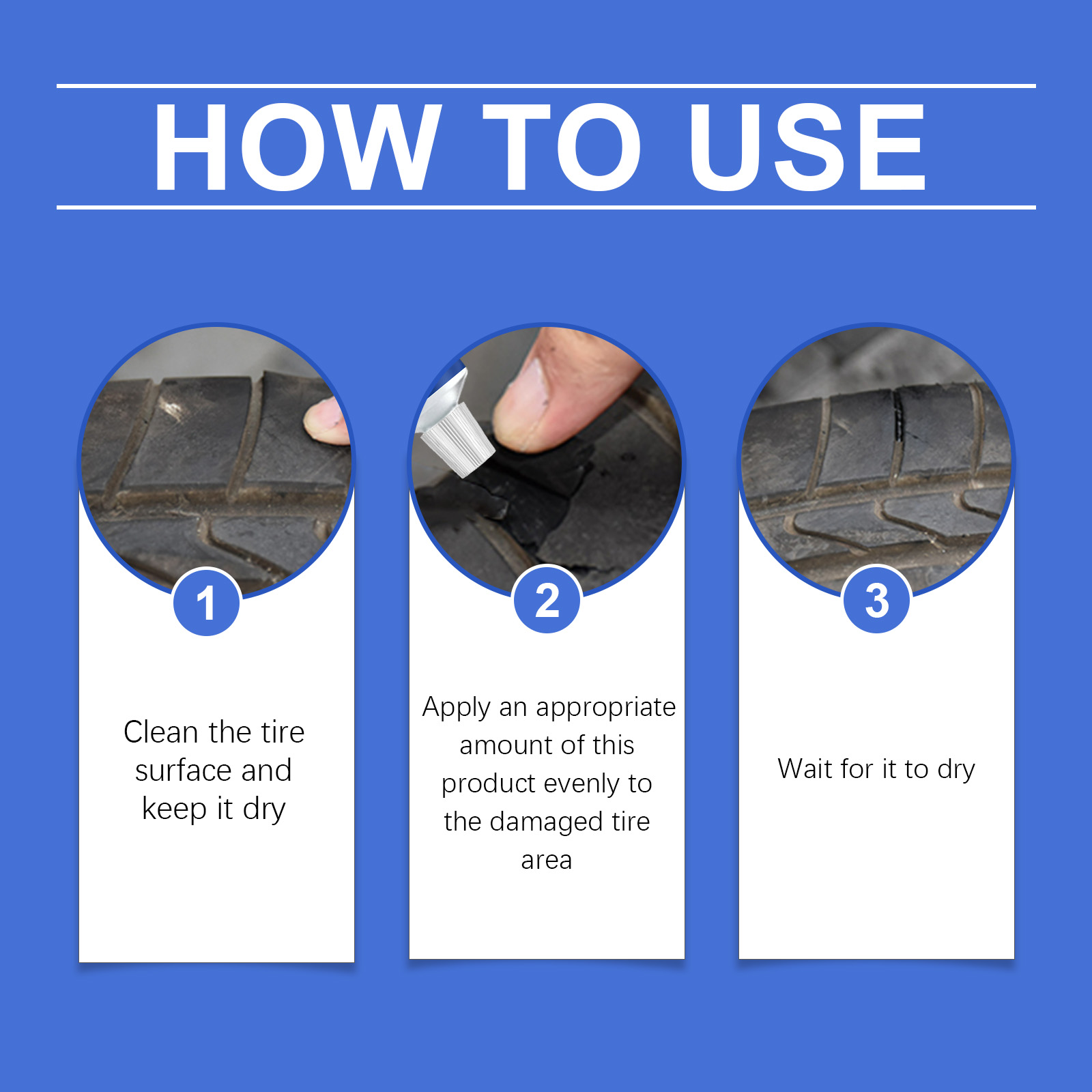 HOW TO USE

1

Clean the tire surface and keep it dry

2

Apply an appropriate amount of this product evenly to the damaged tire area

3

Wait for it to dry