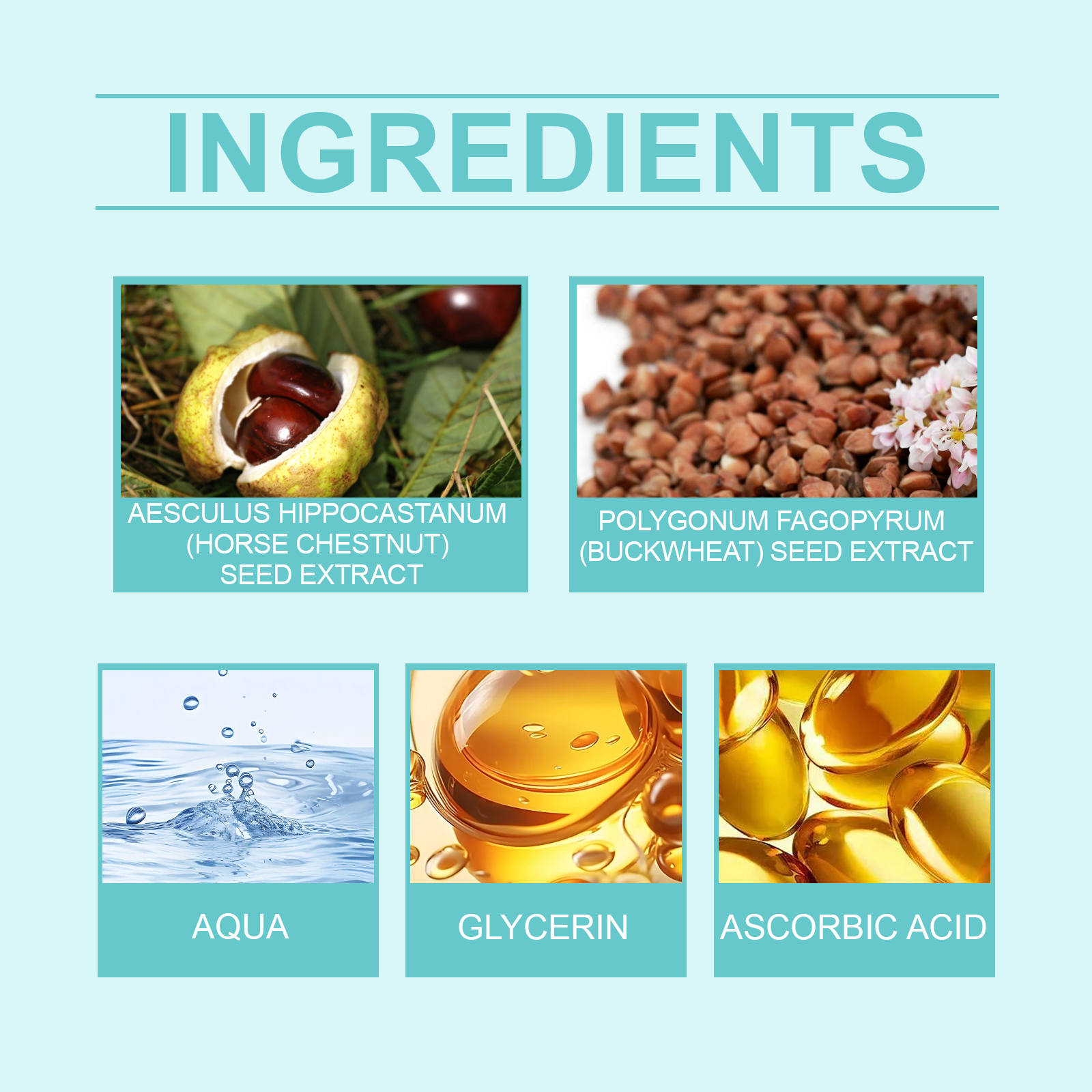 INGREDIENTS

AESCULUS HIPPOCASTANUM (HORSE CHESTNUT) SEED EXTRACT

POLYGONUM FAGOPYRUM (BUCKWHEAT) SEED EXTRACT

AQUA

GLYCERIN

ASCORBIC ACID