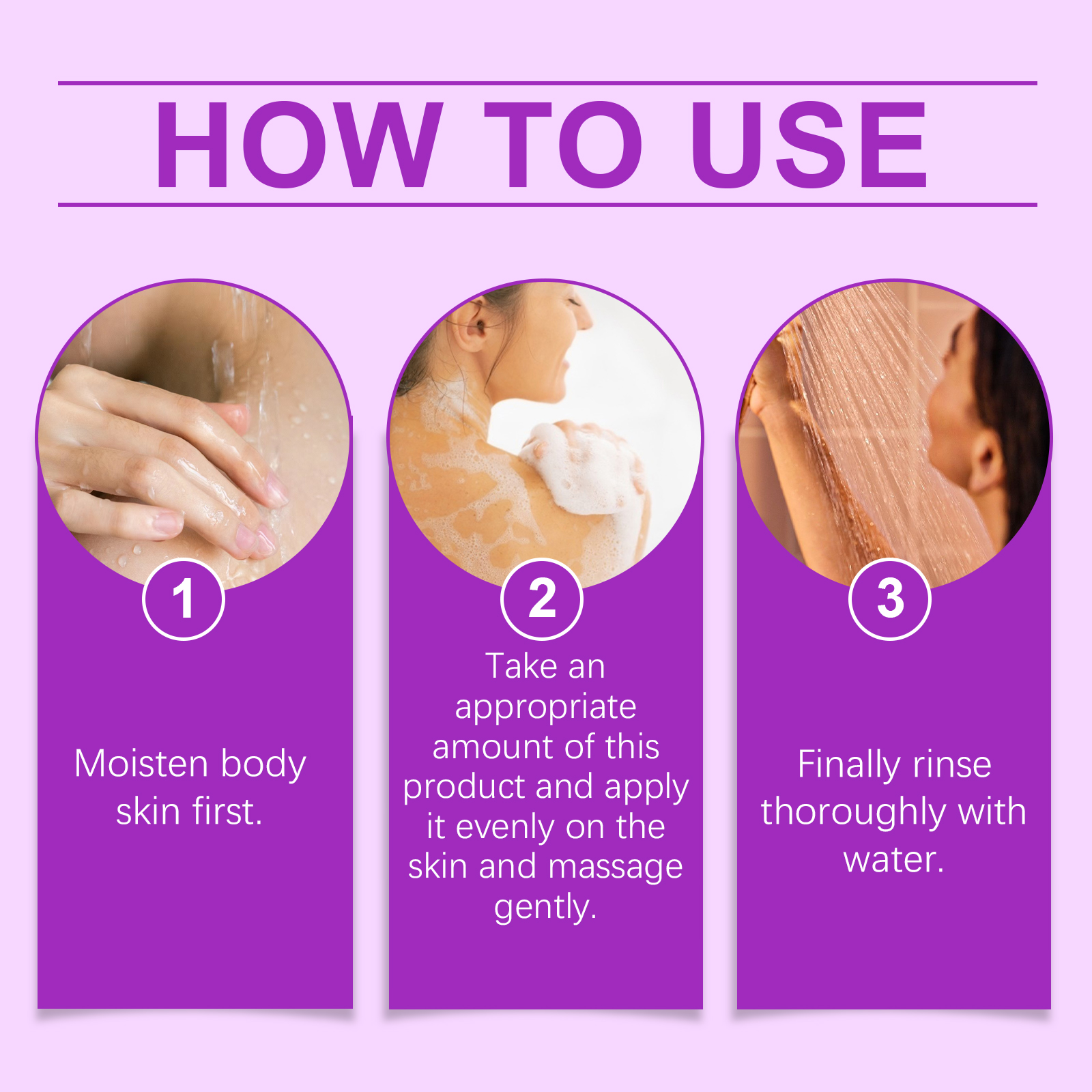 HOW TO USE

1

Moisten body skin first.

2

Take an appropriate amount of this product and apply it evenly on the skin and massage gently.

3

Finally rinse thoroughly with water.