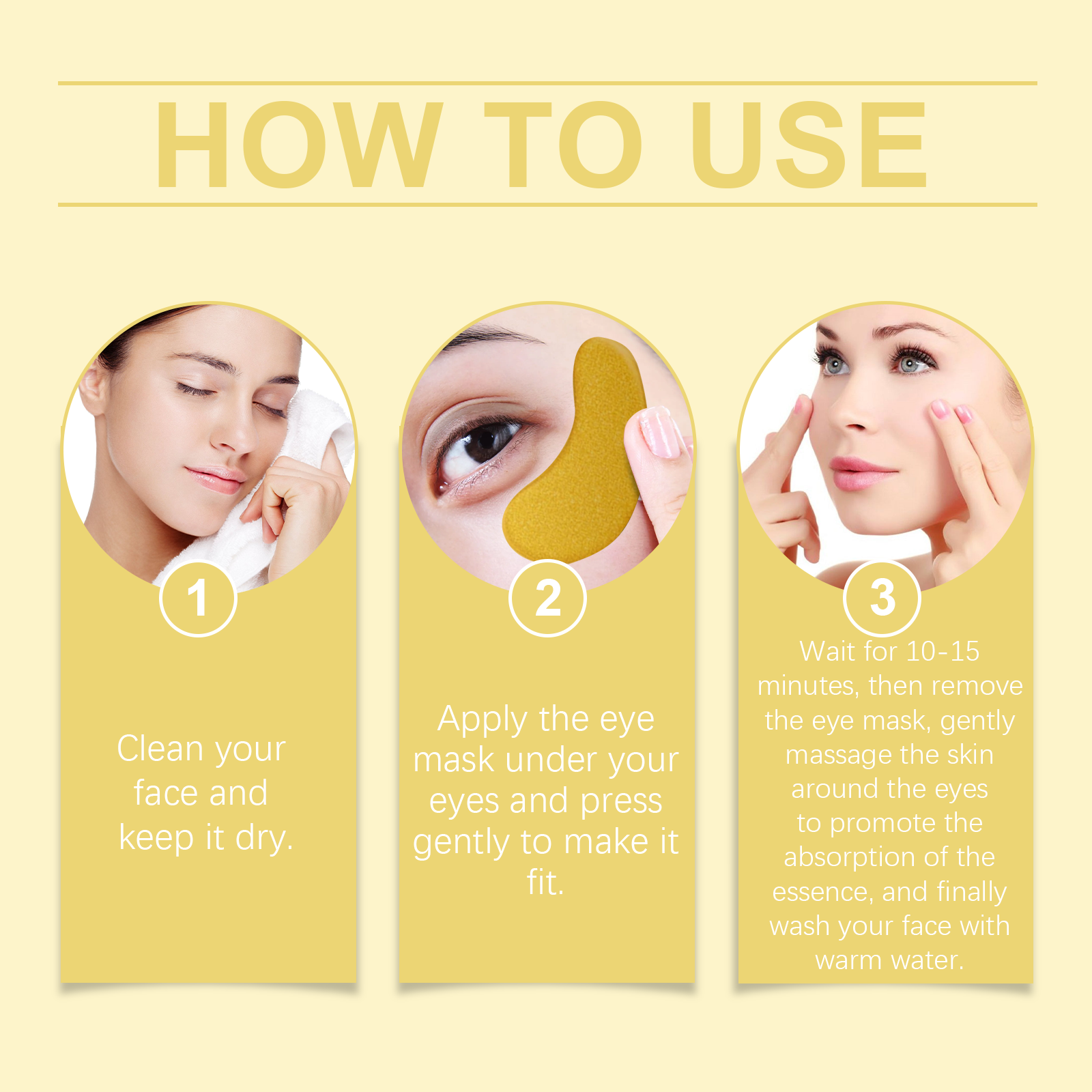 HOW TO USE

1

Clean your face and keep it dry.

2

Apply the eye mask under your eyes and press gently to make it fit.

3

Wait for 10-15 minutes, then remove the eye mask, gently massage the skin around the eyes to promote the absorption of the essence, and finally wash your face with warm water.