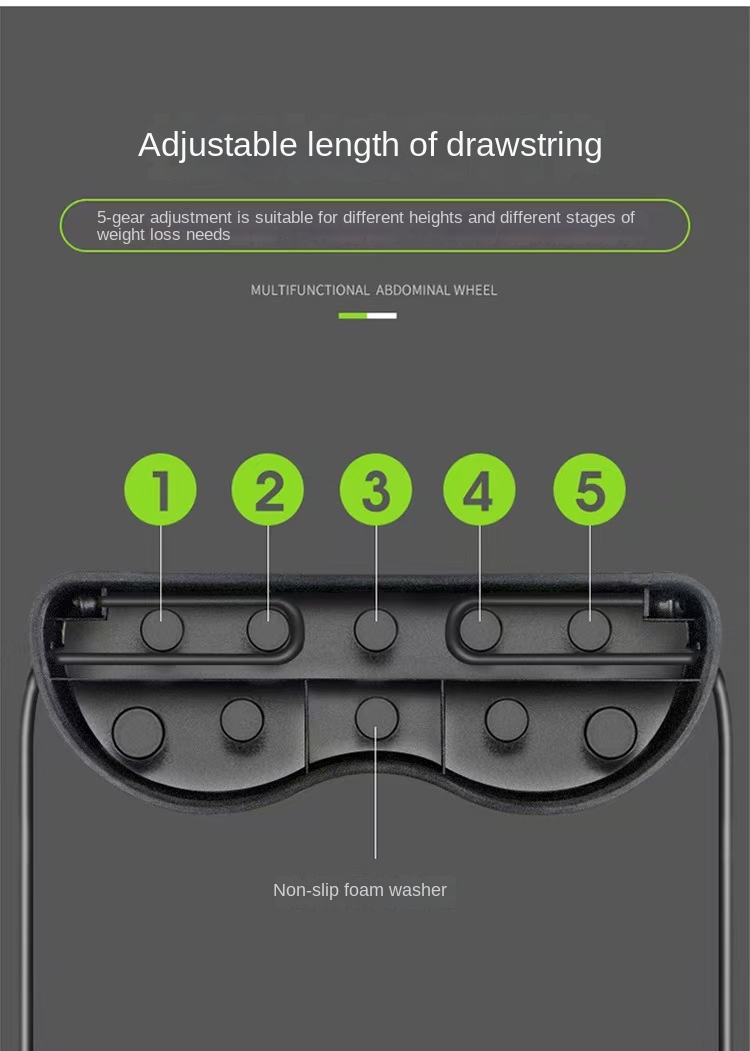 Adjustable length of drawstring

5-gear adjustment is suitable for different heights and different stages of weight loss needs

MULTIFUNCTIONAL ABDOMINAL WHEEL

1

2

3

4

5

Non-slip foam washer