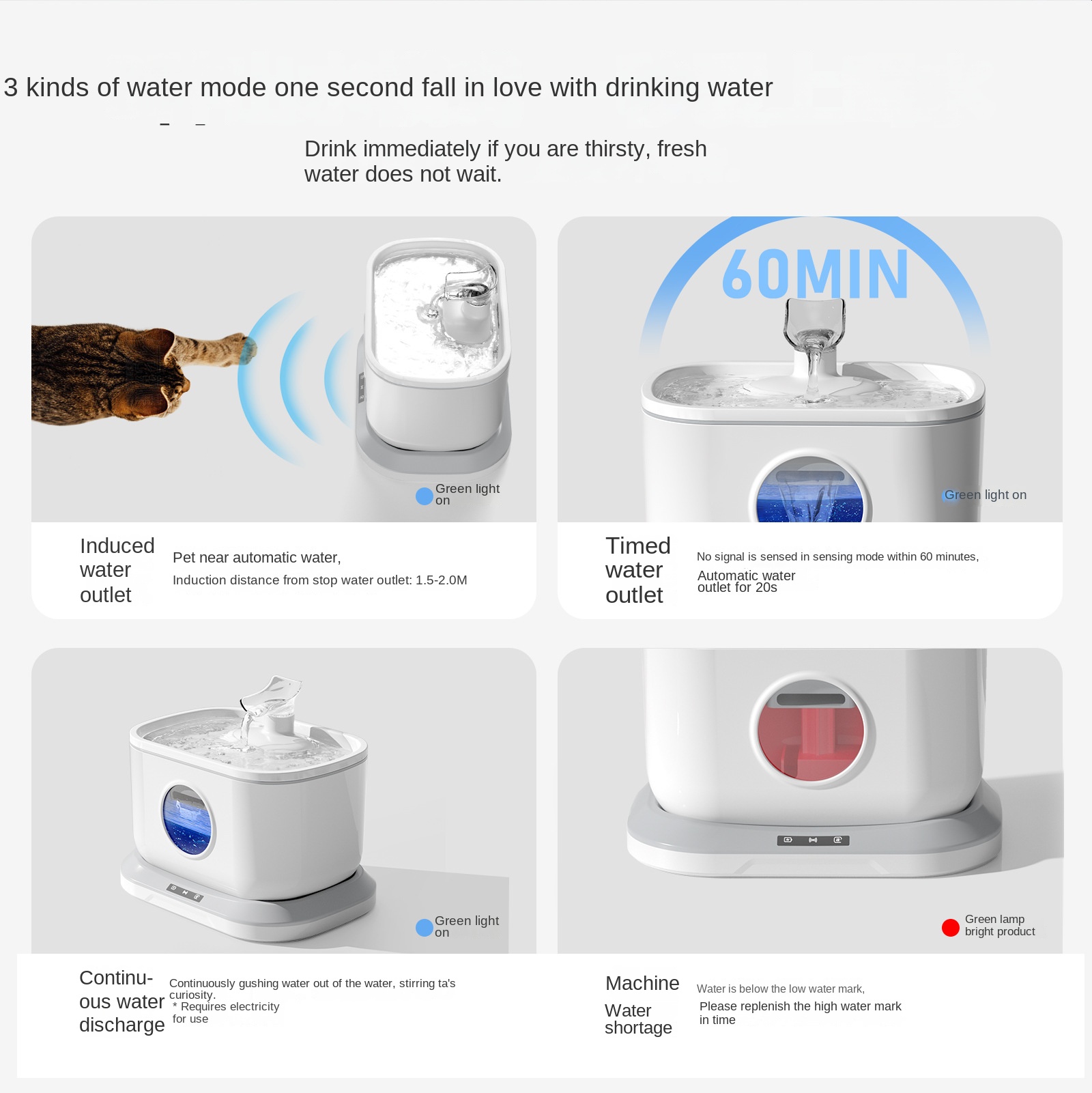 3 kinds of water mode one second fall in love with drinking water

Drink immediately if you are thirsty, fresh water does not wait.

Green light on

Induced water outlet

Pet near automatic water,

Induction distance from stop water outlet: 1.5-2.0M

60MIN

Green light on

Timed water outlet

No signal is sensed in sensing mode within 60 minutes,

Automatic water outlet for 20s

Green light on

Continuous water discharge

Continuously gushing water out of the water, stirring ta's curiosity.

* Requires electricity for use

Green lamp bright product

Machine Water shortage

Water is below the low water mark,

Please replenish the high water mark in time