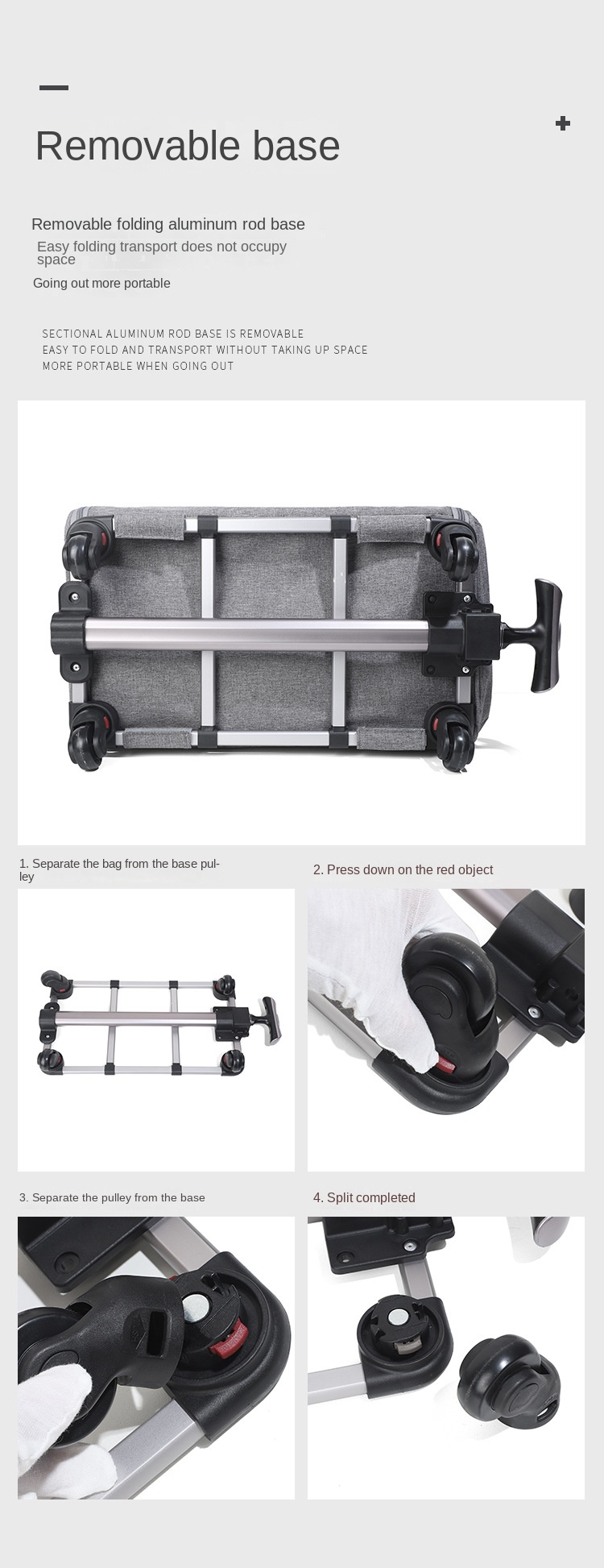 Removable base

Removable folding aluminum rod base
Easy folding transport does not occupy space
Going out more portable

SECTIONAL ALUMINUM ROD BASE IS REMOVABLE
EASY TO FOLD AND TRANSPORT WITHOUT TAKING UP SPACE
MORE PORTABLE WHEN GOING OUT

1. Separate the bag from the base pulley

2. Press down on the red object

3. Separate the pulley from the base

4. Split completed