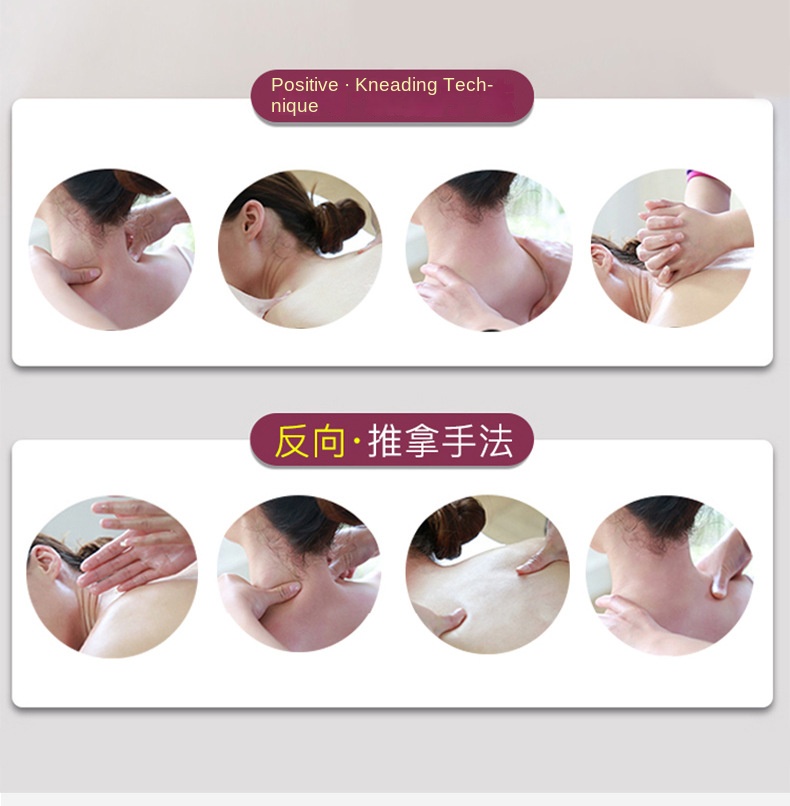 Positive · Kneading Technique

反向·推拿手法