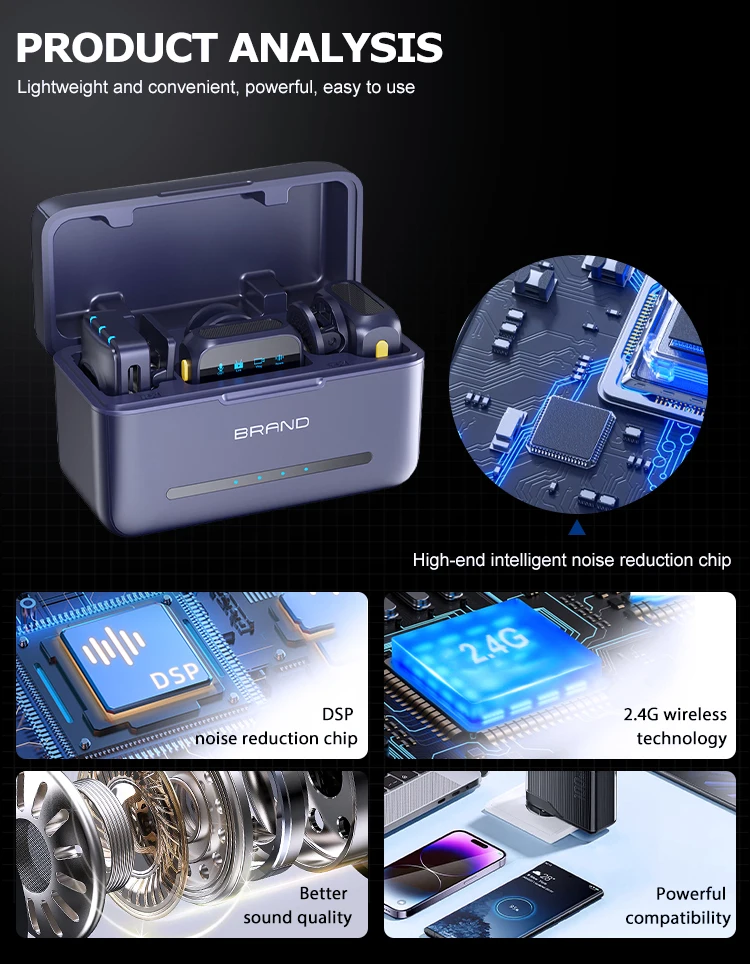 PRODUCT ANALYSIS
Lightweight and convenient, powerful, easy to use

BRAND

High-end intelligent noise reduction chip

DSP

DSP
noise reduction chip

2.4G

2.4G wireless technology

Better sound quality

Powerful compatibility