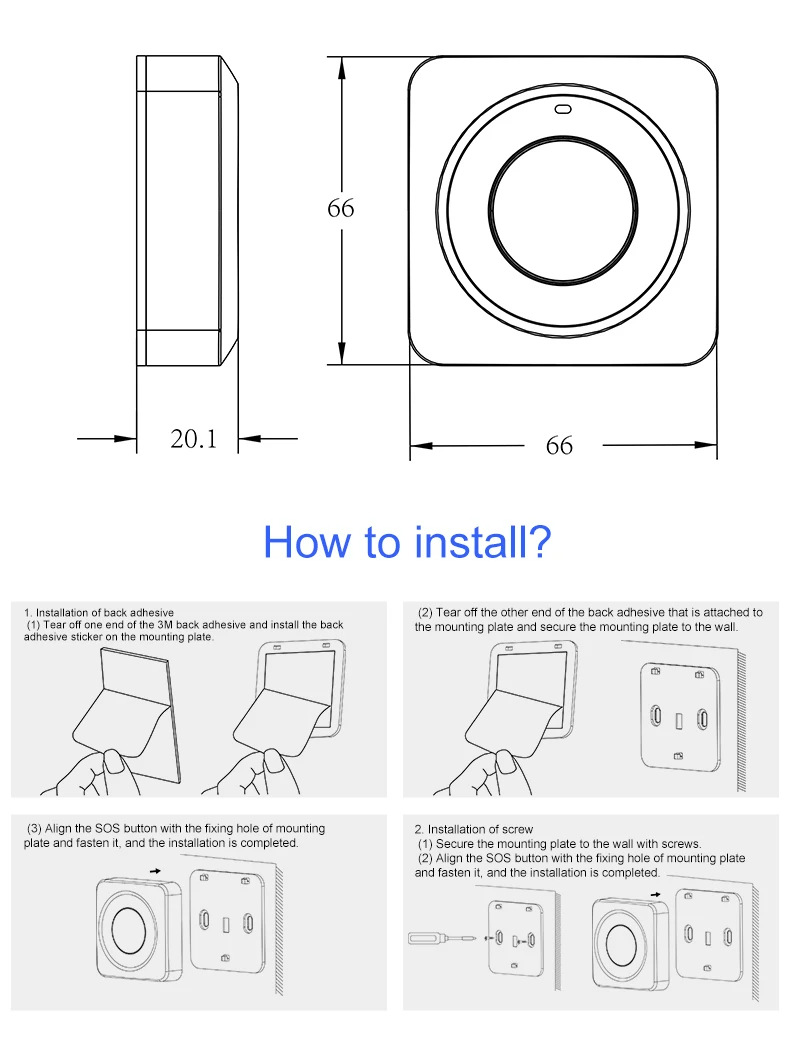 66

20.1

66

How to install?

1. Installation of back adhesive
(1) Tear off one end of the 3M back adhesive and install the back adhesive sticker on the mounting plate.

(2) Tear off the other end of the back adhesive that is attached to the mounting plate and secure the mounting plate to the wall.

(3) Align the SOS button with the fixing hole of mounting plate and fasten it, and the installation is completed.

2. Installation of screw
(1) Secure the mounting plate to the wall with screws.
(2) Align the SOS button with the fixing hole of mounting plate and fasten it, and the installation is completed.