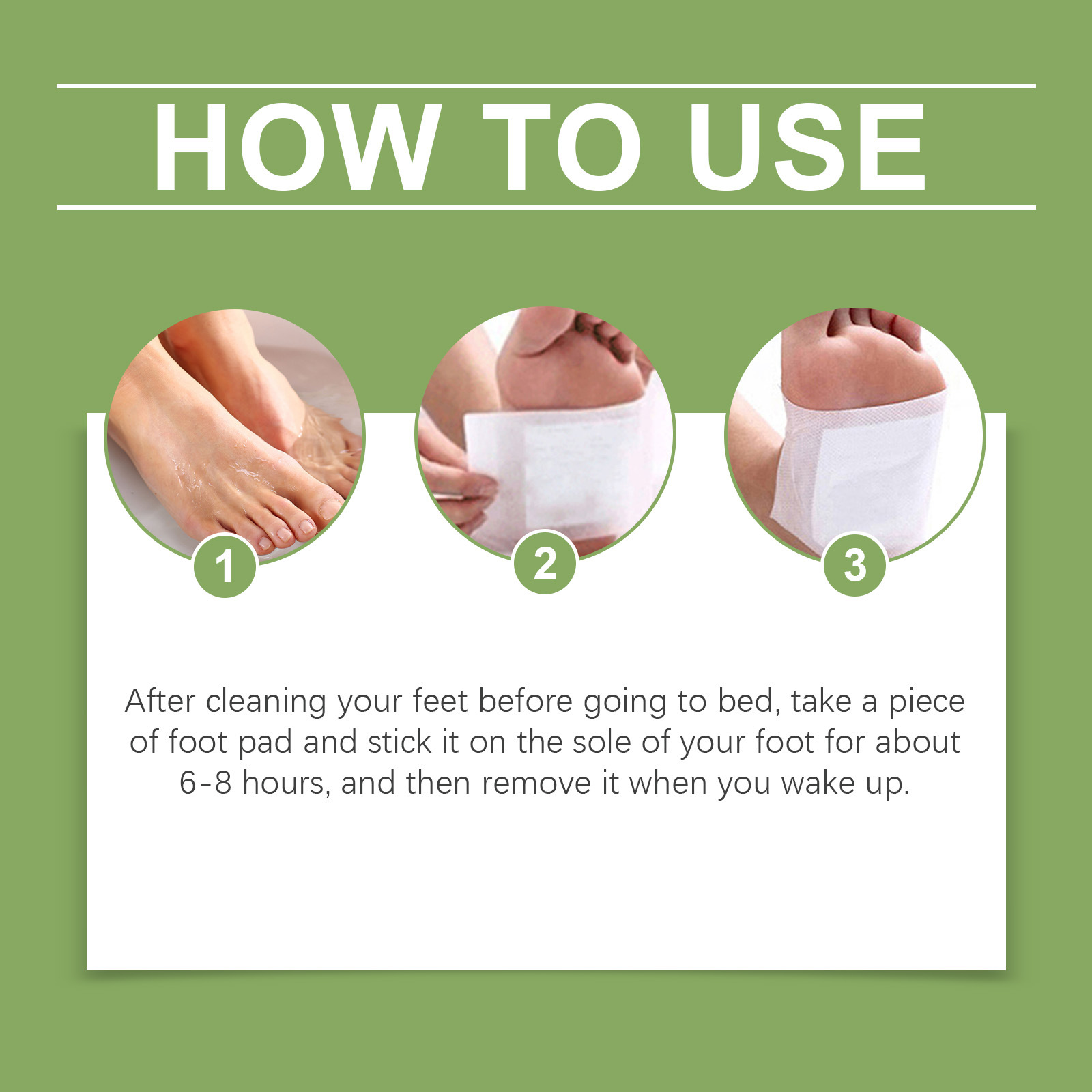 HOW TO USE

1

2

3

After cleaning your feet before going to bed, take a piece of foot pad and stick it on the sole of your foot for about 6-8 hours, and then remove it when you wake up.