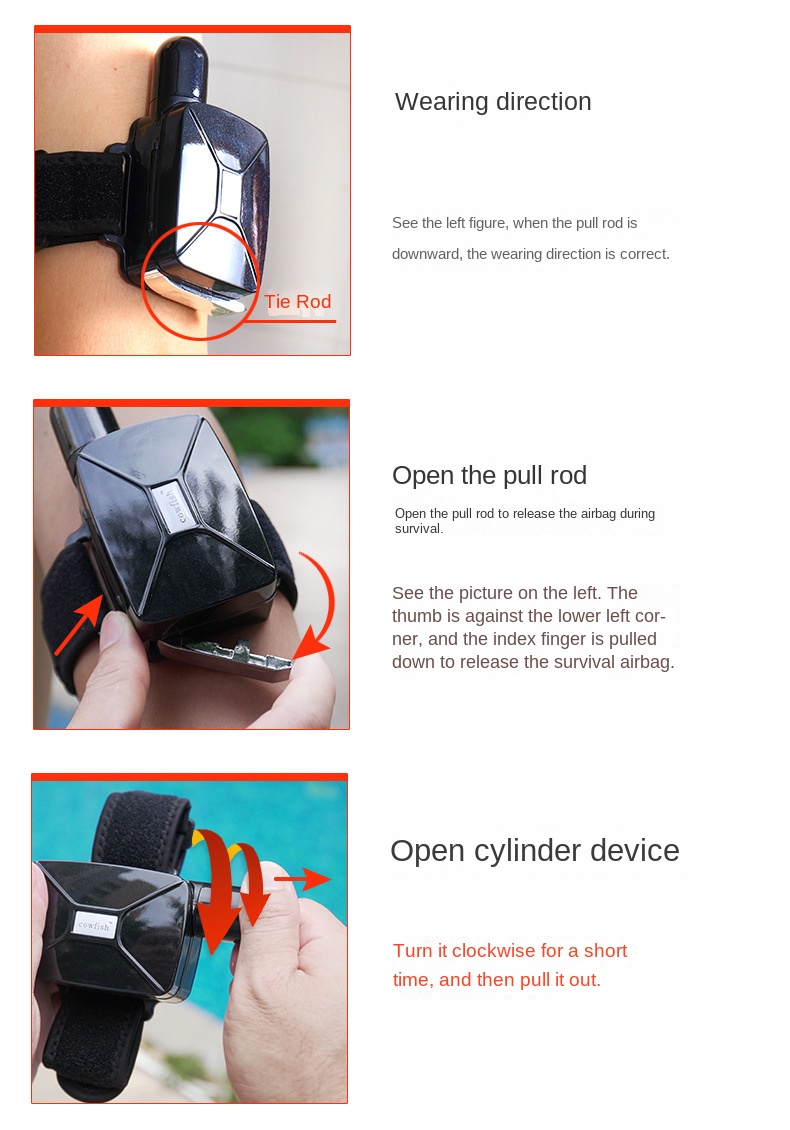 Tie Rod

Wearing direction

See the left figure, when the pull rod is downward, the wearing direction is correct.

cowfish

Open the pull rod

Open the pull rod to release the airbag during survival.

See the picture on the left. The thumb is against the lower left corner, and the index finger is pulled down to release the survival airbag.

cowfish

Open cylinder device

Turn it clockwise for a short time, and then pull it out.