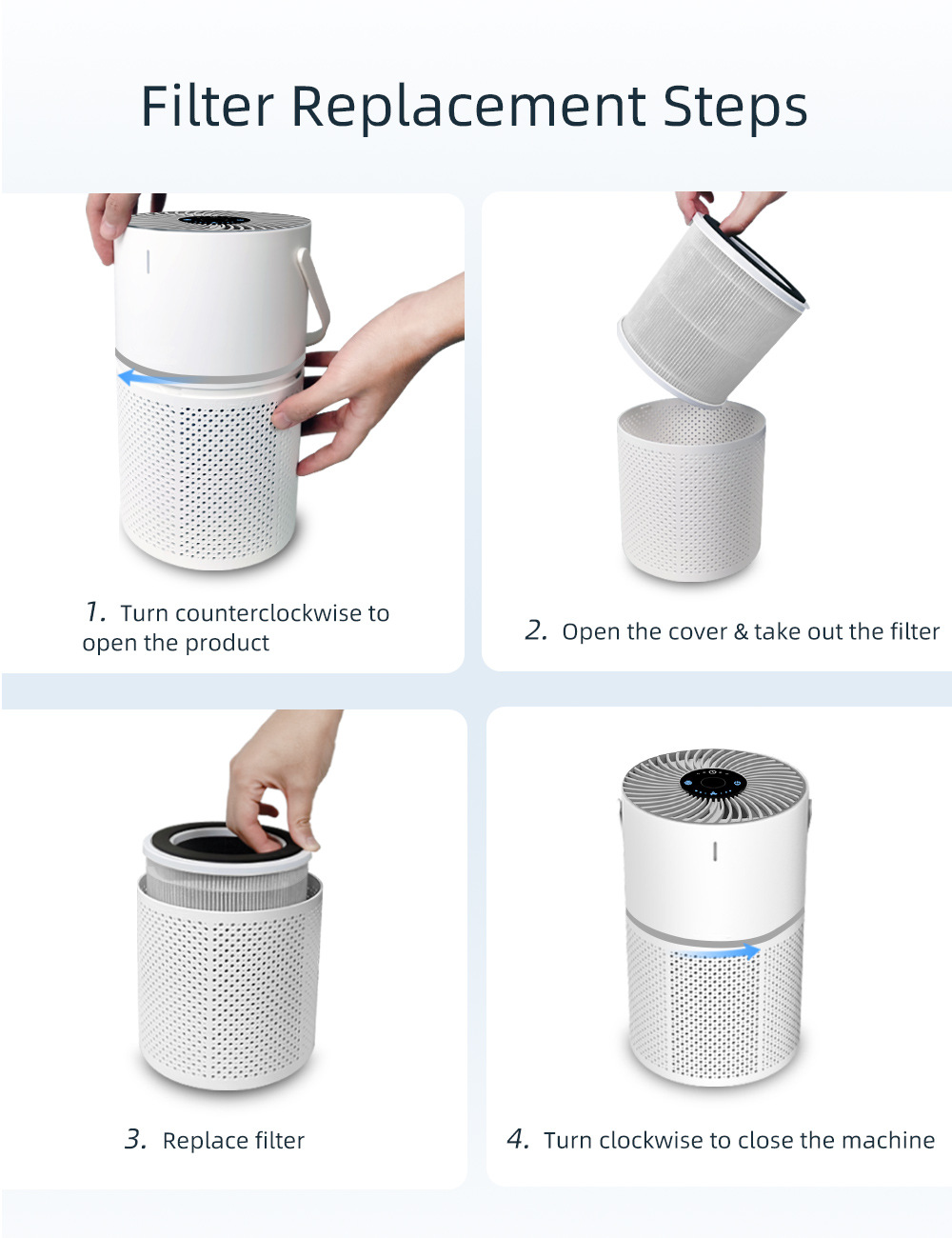 Filter Replacement Steps

1. Turn counterclockwise to open the product

2. Open the cover & take out the filter

3. Replace filter

4. Turn clockwise to close the machine