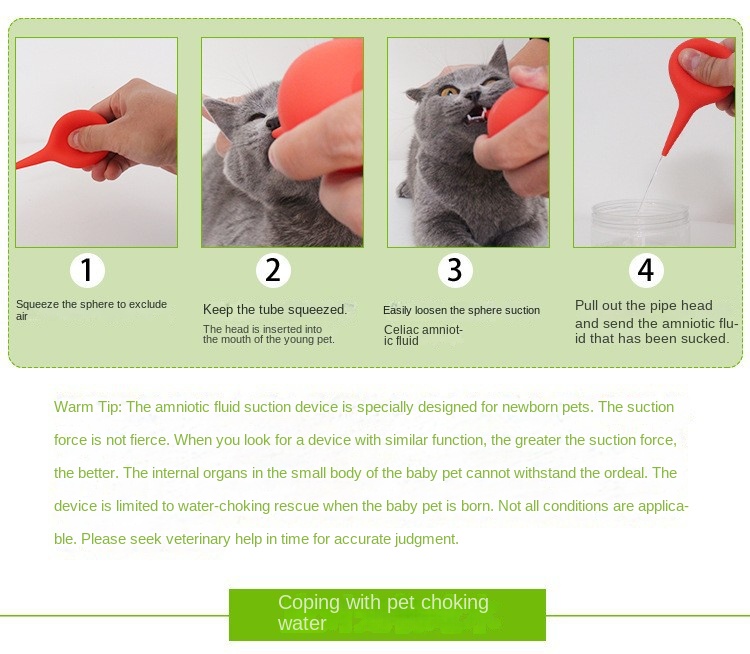 1

Squeeze the sphere to exclude air

2

Keep the tube squeezed.

The head is inserted into the mouth of the young pet.

3

Easily loosen the sphere suction

Celiac amniotic fluid

4

Pull out the pipe head and send the amniotic fluid that has been sucked.

Warm Tip: The amniotic fluid suction device is specially designed for newborn pets. The suction force is not fierce. When you look for a device with similar function, the greater the suction force, the better. The internal organs in the small body of the baby pet cannot withstand the ordeal. The device is limited to water-choking rescue when the baby pet is born. Not all conditions are applicable. Please seek veterinary help in time for accurate judgment.

Coping with pet choking water