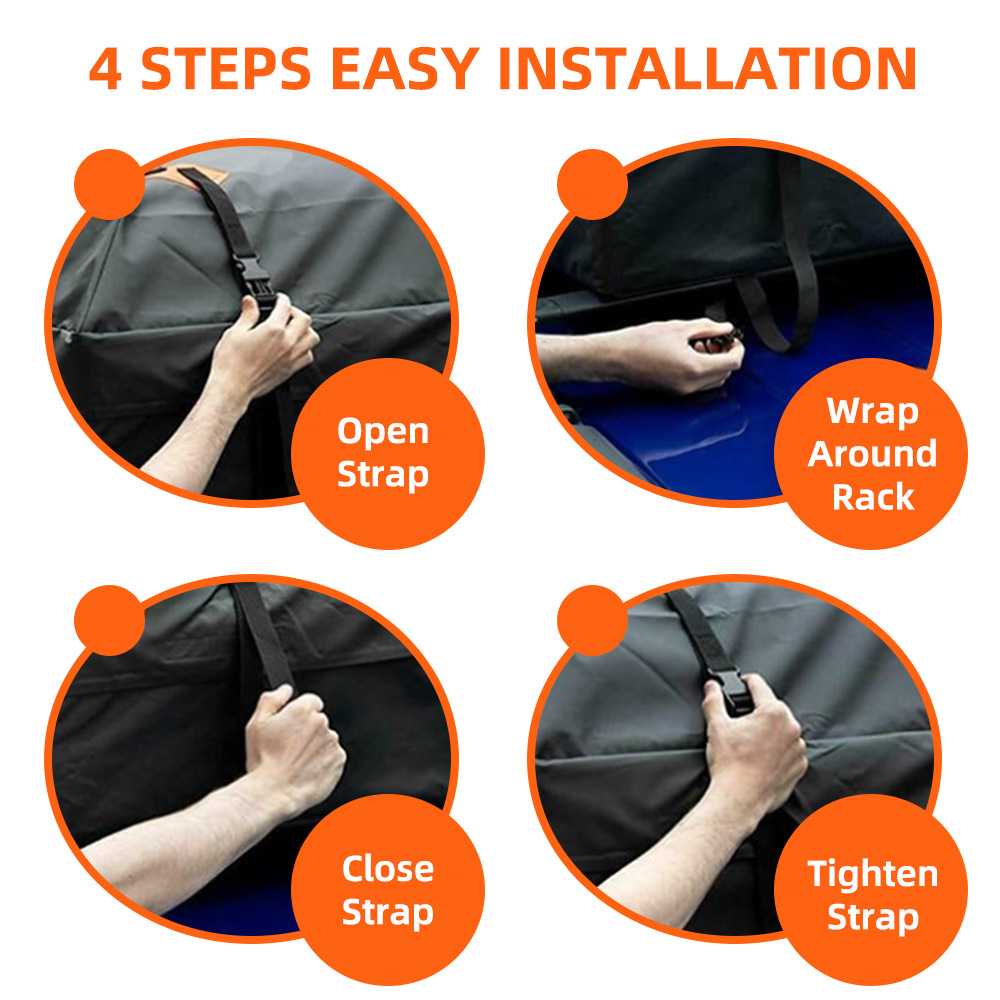 4 STEPS EASY INSTALLATION

Open Strap

Wrap Around Rack

Close Strap

Tighten Strap