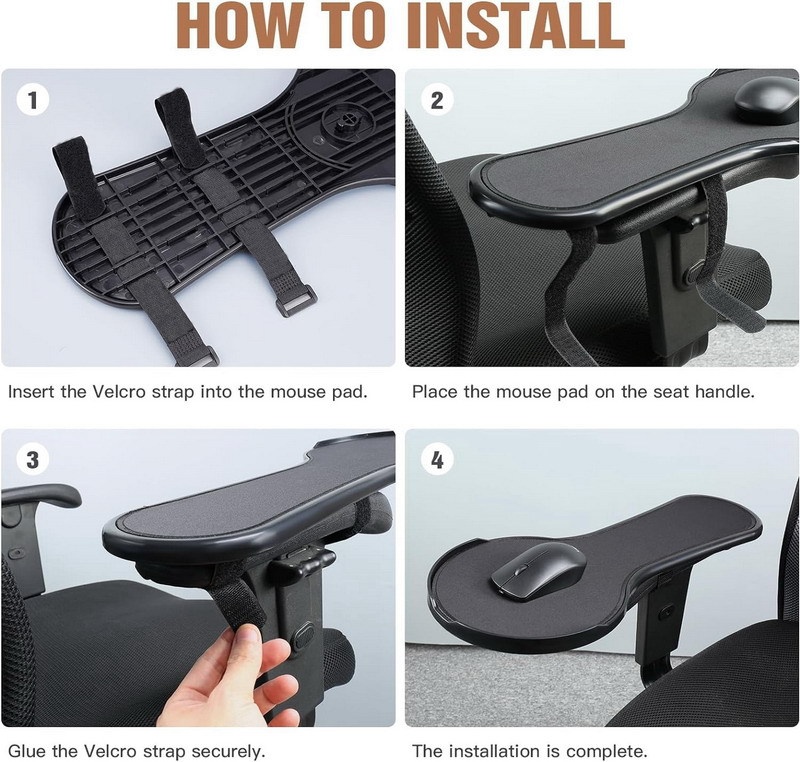 HOW TO INSTALL

1

Insert the Velcro strap into the mouse pad.

2

Place the mouse pad on the seat handle.

3

Glue the Velcro strap securely.

4

The installation is complete.